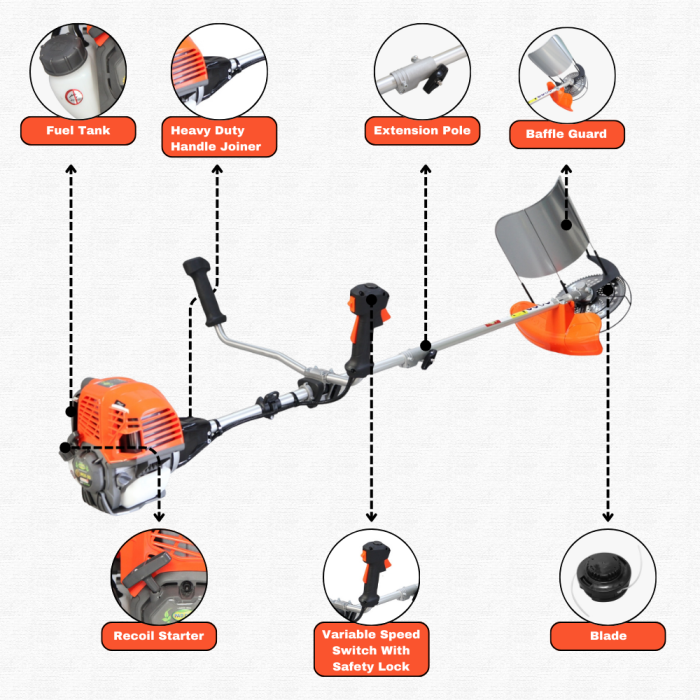 Fuel Tank

Heavy Duty Handle Joiner

Extension Pole

Baffle Guard

Recoil Starter

Variable Speed Switch With Safety Lock

Blade