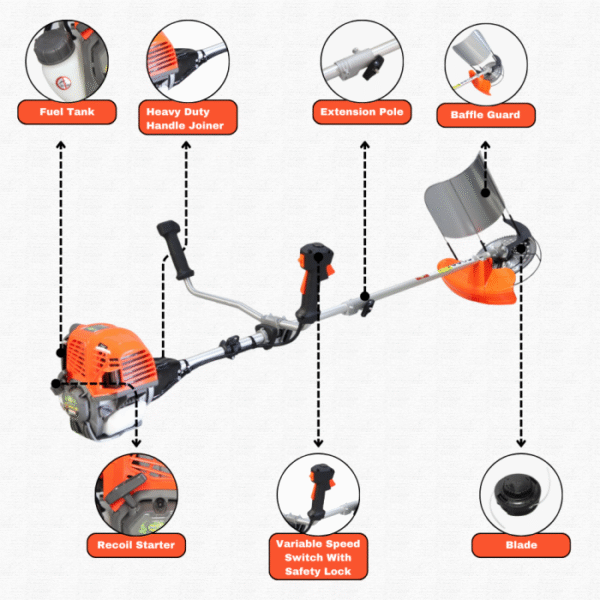 Fuel Tank

Heavy Duty Handle Joiner

Extension Pole

Baffle Guard

Recoil Starter

Variable Speed Switch With Safety Lock

Blade